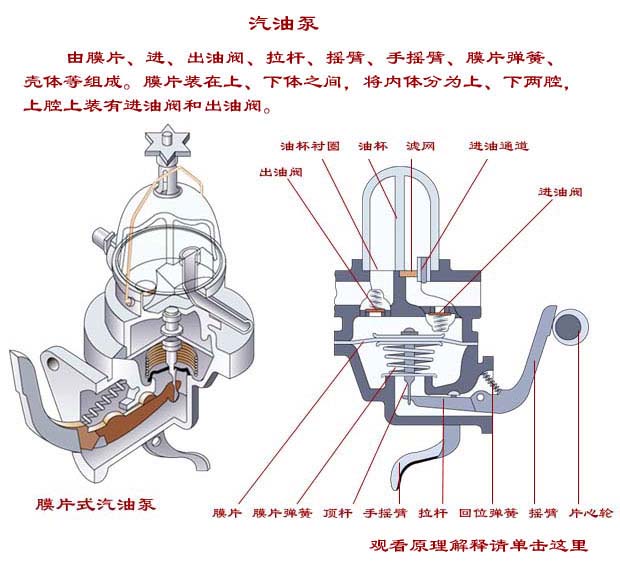 汽油泵

由膜片、进、出油阀、拉杆、摇臂、手摇臂、膜片弹簧、壳体等组成。膜片装在上、下体之间，将内体分为上、下两腔，上腔上装有进油阀和出油阀。

油杯衬圈 油杯 滤网 进油通道

出油阀

进油阀

膜片式汽油泵

膜片 膜片弹簧 顶杆 手摇臂 拉杆 回位弹簧 摇臂 片心轮

观看原理解释请单击这里